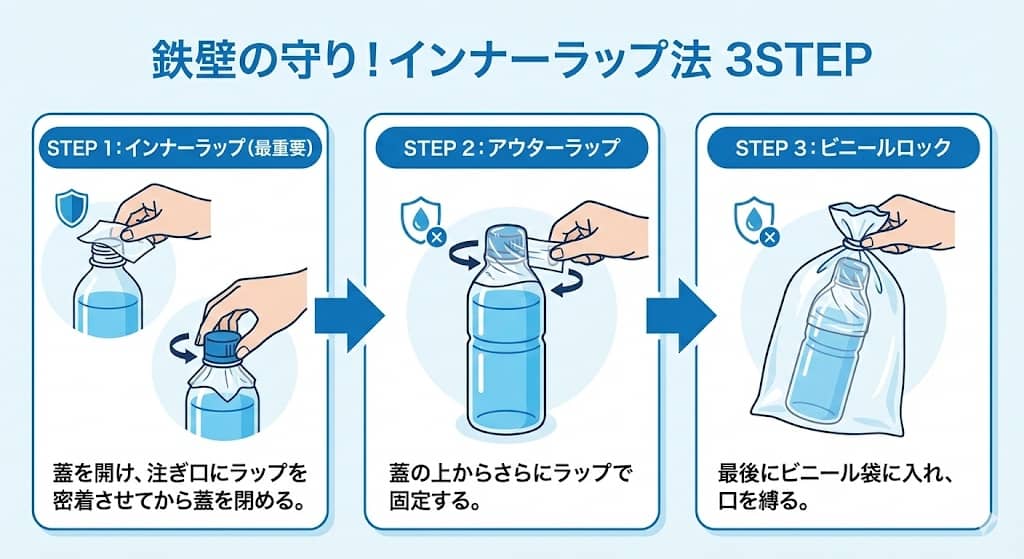 鉄壁の守り！インナーラップ法 3STEP

STEP 1：インナーラップ（最重要）

蓋を開け、注ぎ口にラップを密着させてから蓋を閉める。

STEP 2：アウターラップ

蓋の上からさらにラップで固定する。

STEP 3：ビニールロック

最後にビニール袋に入れ、口を縛る。